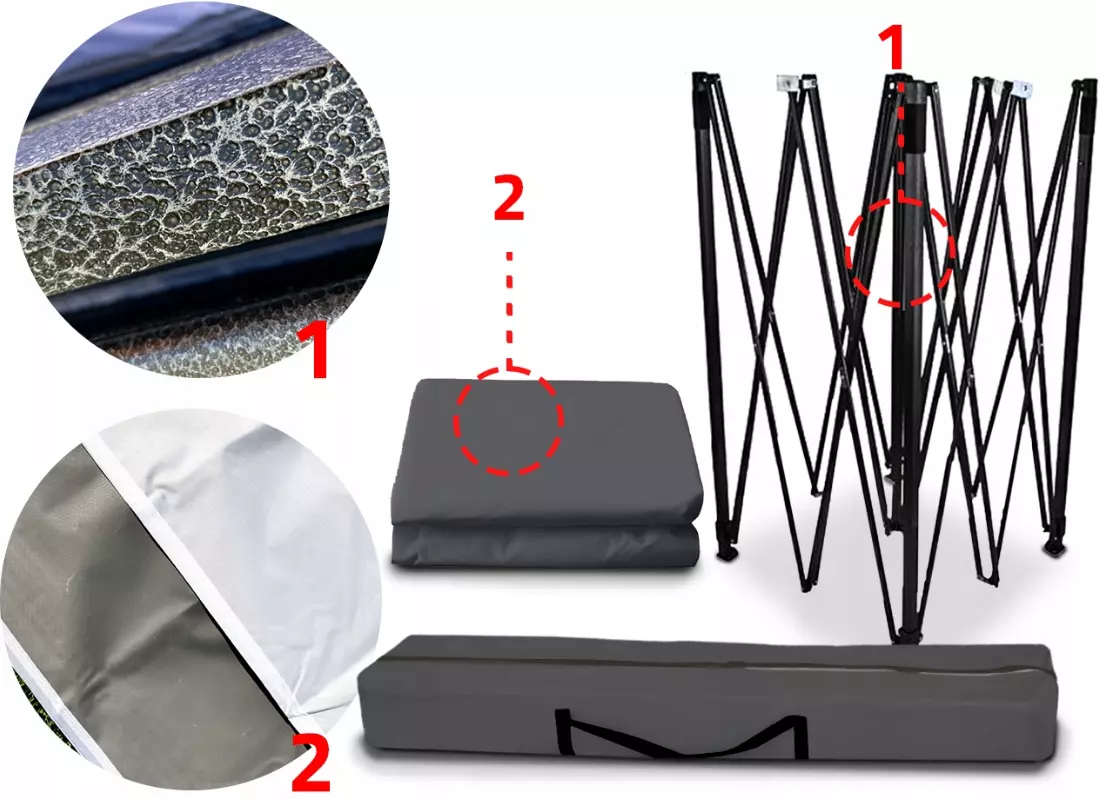 1

2

1

2